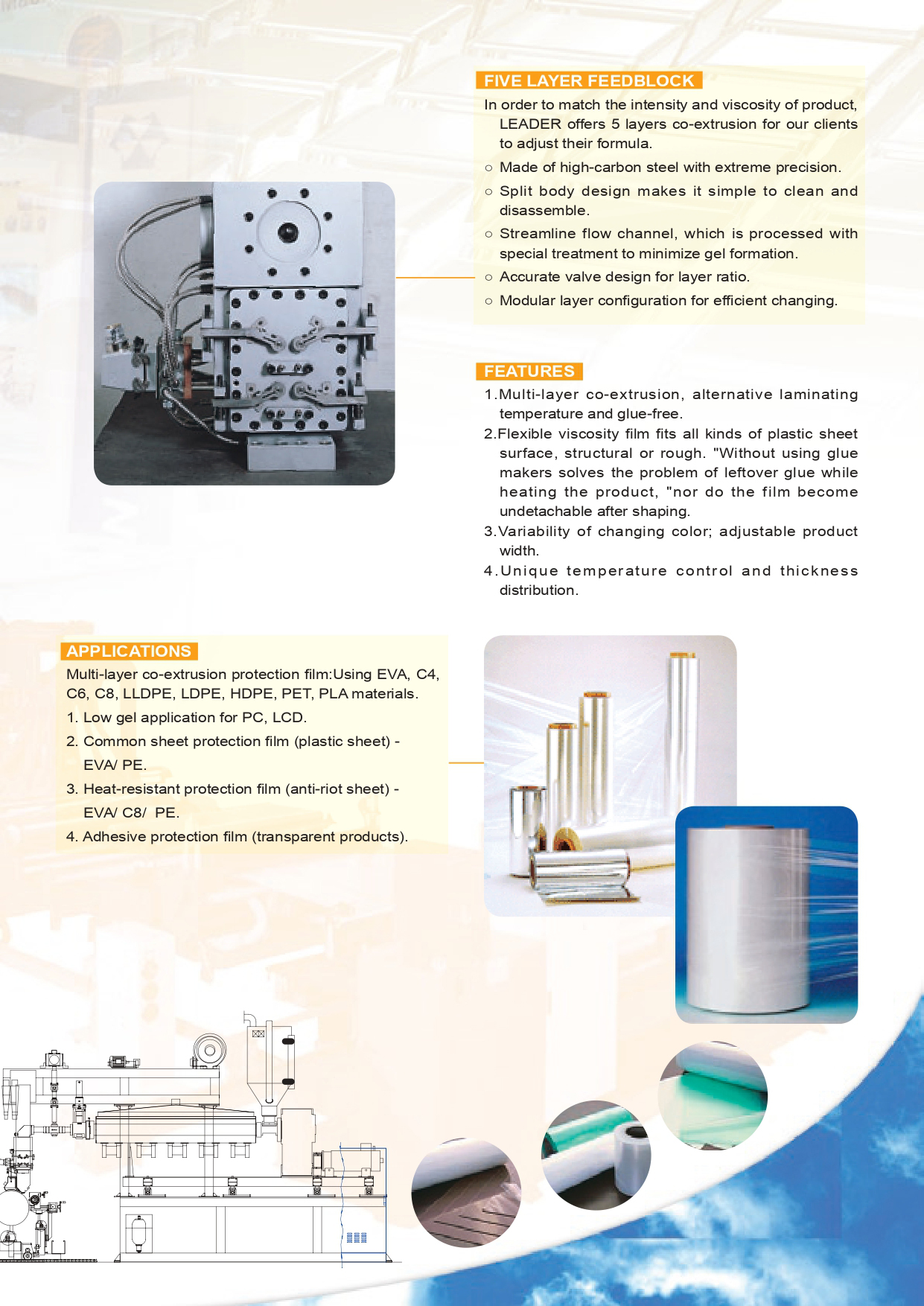 FIVE LAYER FEEDBLOCK

In order to match the intensity and viscosity of product, LEADER offers 5 layers co-extrusion for our clients to adjust their formula.

○ Made of high-carbon steel with extreme precision.

○ Split body design makes it simple to clean and disassemble.

○ Streamline flow channel, which is processed with special treatment to minimize gel formation.

○ Accurate valve design for layer ratio.

○ Modular layer configuration for efficient changing.

FEATURES

1.Multi-layer co-extrusion, alternative laminating temperature and glue-free.

2.Flexible viscosity film fits all kinds of plastic sheet surface, structural or rough. "Without using glue makers solves the problem of leftover glue while heating the product, "nor do the film become undetachable after shaping.

3.Variability of changing color; adjustable product width.

4.Unique temperature control and thickness distribution.

APPLICATIONS

Multi-layer co-extrusion protection film:Using EVA, C4, C6, C8, LLDPE, LDPE, HDPE, PET, PLA materials.

1. Low gel application for PC, LCD.

2. Common sheet protection film (plastic sheet) - EVA/ PE.

3. Heat-resistant protection film (anti-riot sheet) - EVA/ C8/ PE.

4. Adhesive protection film (transparent products).